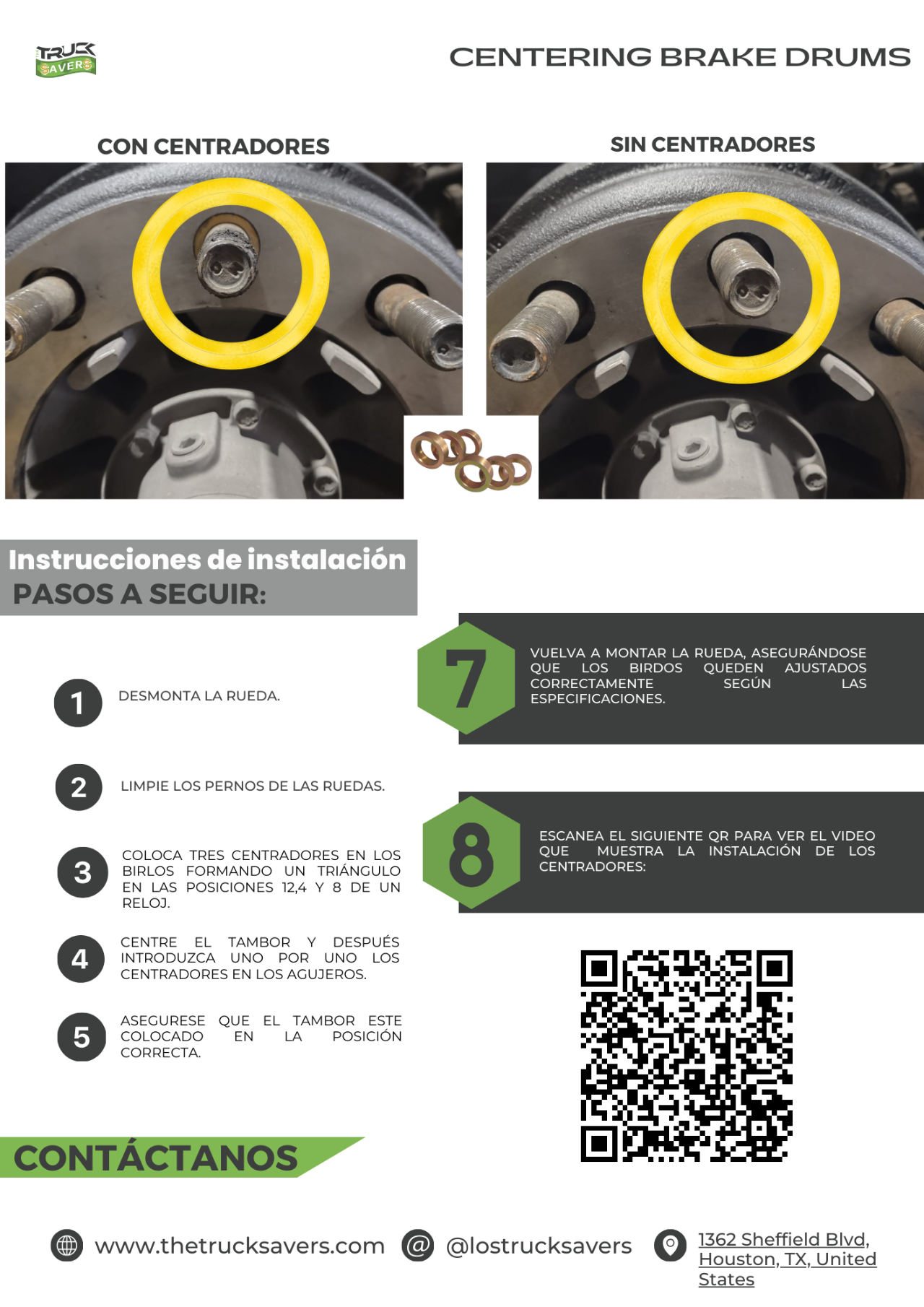 TRUCK SAVERS

CENTERING BRAKE DRUMS

CON CENTRADORES

SIN CENTRADORES

Instrucciones de instalación
PASOS A SEGUIR:

1 DESMONTA LA RUEDA.

2 LIMPIE LOS PERNOS DE LAS RUEDAS.

3 COLOCA TRES CENTRADORES EN LOS BIRLOS FORMANDO UN TRIÁNGULO EN LAS POSICIONES 12,4 Y 8 DE UN RELOJ.

4 CENTRE EL TAMBOR Y DESPUÉS INTRODUZCA UNO POR UNO LOS CENTRADORES EN LOS AGUJEROS.

5 ASEGURESE QUE EL TAMBOR ESTE COLOCADO EN LA POSICIÓN CORRECTA.

7 VUELVA A MONTAR LA RUEDA, ASEGURÁNDOSE QUE LOS BIRDOS QUEDEN AJUSTADOS CORRECTAMENTE SEGÚN LAS ESPECIFICACIONES.

8 ESCANEA EL SIGUIENTE QR PARA VER EL VIDEO QUE MUESTRA LA INSTALACIÓN DE LOS CENTRADORES:

CONTÁCTANOS

www.thetrucksavers.com @lostrucksavers 1362 Sheffield Blvd, Houston, TX, United States