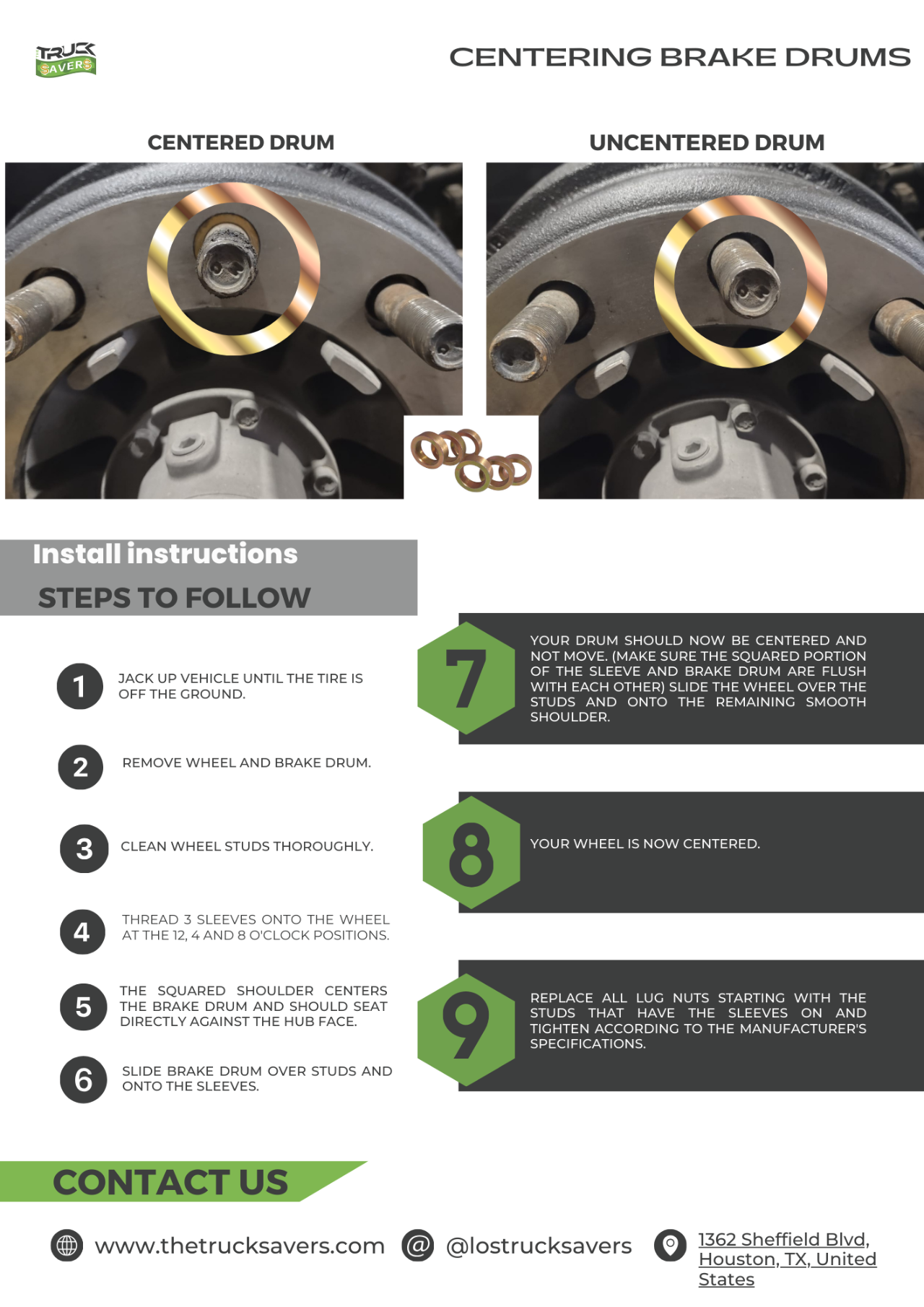 TRUCK SAVERS

CENTERING BRAKE DRUMS

CENTERED DRUM

UNCENTERED DRUM

Install instructions

STEPS TO FOLLOW

1 JACK UP VEHICLE UNTIL THE TIRE IS OFF THE GROUND.

2 REMOVE WHEEL AND BRAKE DRUM.

3 CLEAN WHEEL STUDS THOROUGHLY.

4 THREAD 3 SLEEVES ONTO THE WHEEL AT THE 12, 4 AND 8 O'CLOCK POSITIONS.

5 THE SQUARED SHOULDER CENTERS THE BRAKE DRUM AND SHOULD SEAT DIRECTLY AGAINST THE HUB FACE.

6 SLIDE BRAKE DRUM OVER STUDS AND ONTO THE SLEEVES.

7 YOUR DRUM SHOULD NOW BE CENTERED AND NOT MOVE. (MAKE SURE THE SQUARED PORTION OF THE SLEEVE AND BRAKE DRUM ARE FLUSH WITH EACH OTHER) SLIDE THE WHEEL OVER THE STUDS AND ONTO THE REMAINING SMOOTH SHOULDER.

8 YOUR WHEEL IS NOW CENTERED.

9 REPLACE ALL LUG NUTS STARTING WITH THE STUDS THAT HAVE THE SLEEVES ON AND TIGHTEN ACCORDING TO THE MANUFACTURER'S SPECIFICATIONS.

CONTACT US

www.thetrucksavers.com

@lostrucksavers

1362 Sheffield Blvd, Houston, TX, United States